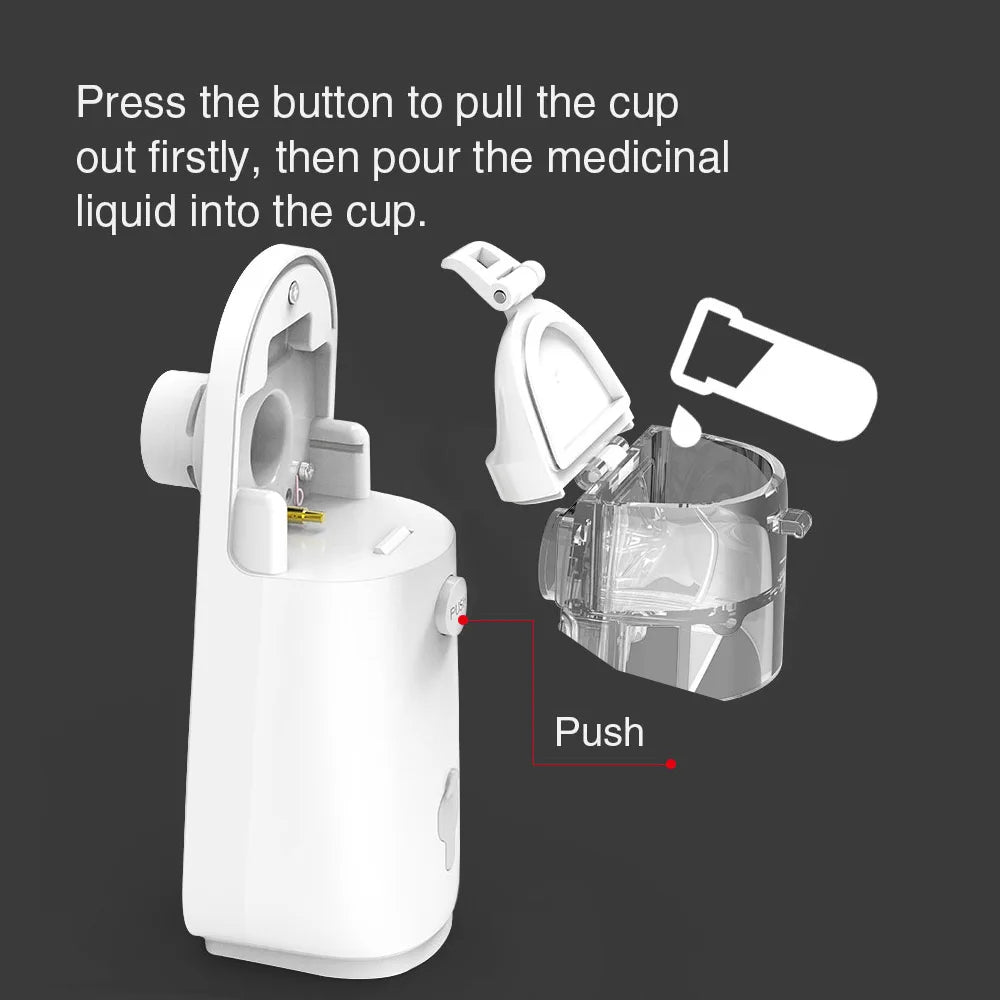 Press the button to pull the cup out firstly, then pour the medicinal liquid into the cup.

PUSH

Push