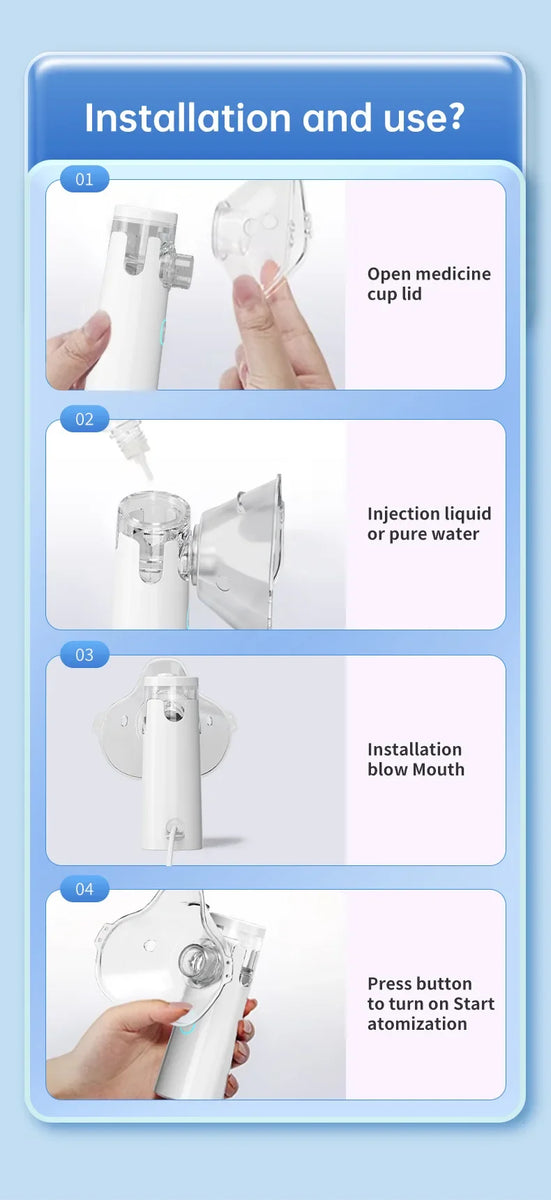 Installation and use?

01

Open medicine cup lid

02

Injection liquid or pure water

03

Installation blow Mouth

04

Press button to turn on Start atomization