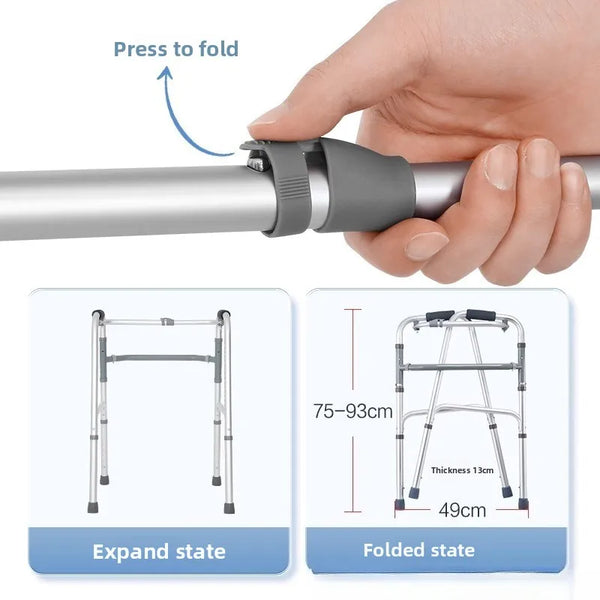 Press to fold

Expand state

75-93cm

Thickness 13cm

49cm

Folded state