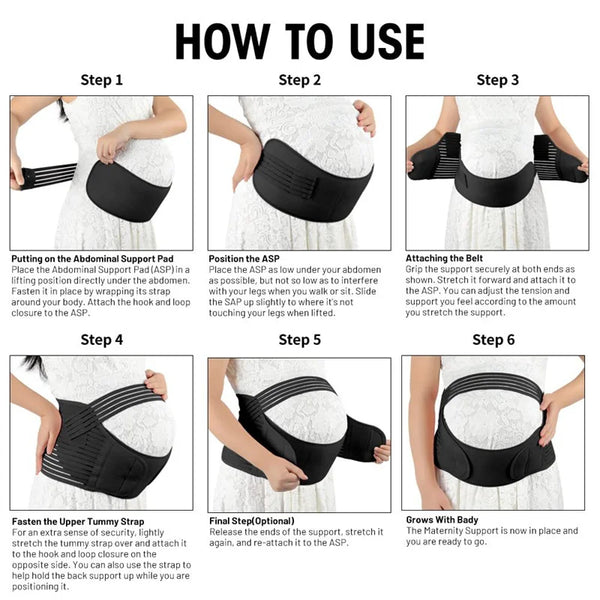 HOW TO USE

Step 1

Putting on the Abdominal Support Pad
Place the Abdominal Support Pad (ASP) in a lifting position directly under the abdomen. Fasten it in place by wrapping its strap around your body. Attach the hook and loop closure to the ASP.

Step 2

Position the ASP
Place the ASP as low under your abdomen as possible, but not so low as to interfere with your legs when you walk or sit. Slide the SAP up slightly to where it's not touching your legs when lifted.

Step 3

Attaching the Belt
Grip the support securely at both ends as shown. Stretch it forward and attach it to the ASP. You can adjust the tension and support you feel according to the amount you stretch the support.

Step 4

Fasten the Upper Tummy Strap
For an extra sense of security, lightly stretch the tummy strap over and attach it to the hook and loop closure on the opposite side. You can also use the strap to help hold the back support up while you are positioning it.

Step 5

Final Step(Optional)
Release the ends of the support, stretch it again, and re-attach it to the ASP.

Step 6

Grows With Bady
The Maternity Support is now in place and you are ready to go.