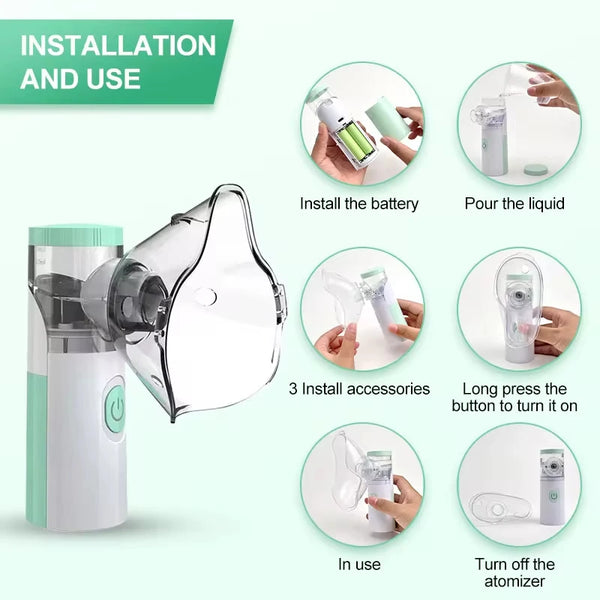 INSTALLATION AND USE

Install the battery

Pour the liquid

3 Install accessories

Long press the button to turn it on

In use

Turn off the atomizer