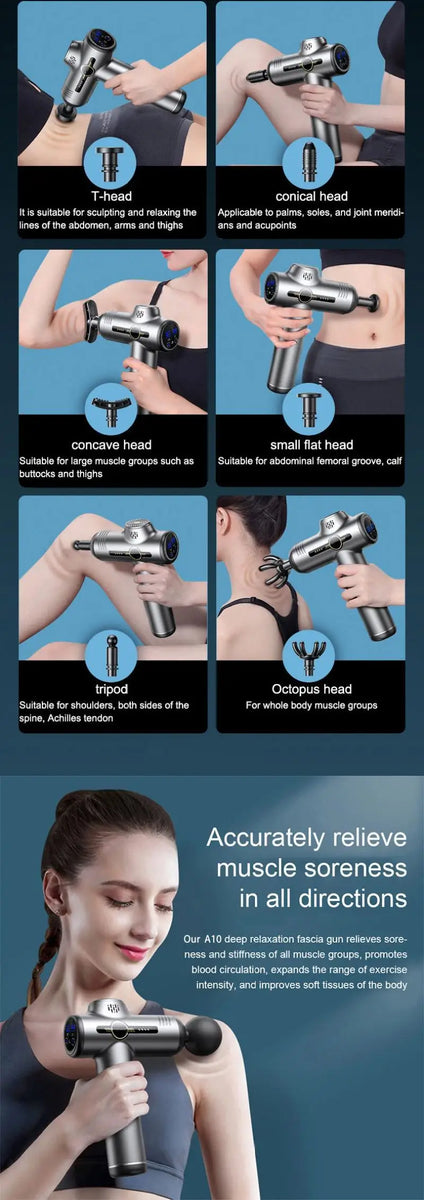 T-head
It is suitable for sculpting and relaxing the lines of the abdomen, arms and thighs

conical head
Applicable to palms, soles, and joint meridians and acupoints

concave head
Suitable for large muscle groups such as buttocks and thighs

small flat head
Suitable for abdominal femoral groove, calf

tripod
Suitable for shoulders, both sides of the spine, Achilles tendon

Octopus head
For whole body muscle groups

Accurately relieve muscle soreness in all directions

Our A10 deep relaxation fascia gun relieves soreness and stiffness of all muscle groups, promotes blood circulation, expands the range of exercise intensity, and improves soft tissues of the body